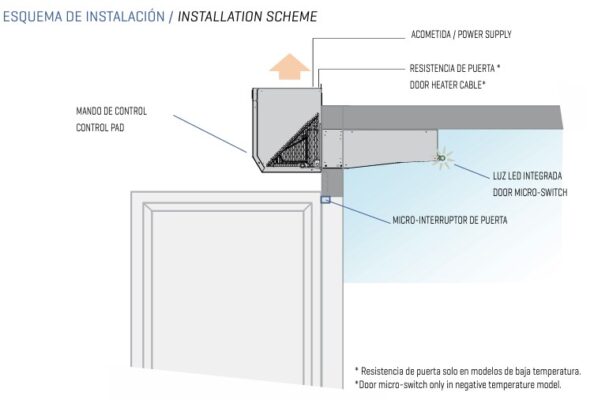 ESQUEMA DE INSTALACIÓN / INSTALLATION SCHEME

ACOMETIDA / POWER SUPPLY

RESISTENCIA DE PUERTA *
DOOR HEATER CABLE*

MANDO DE CONTROL
CONTROL PAD

LUZ LED INTEGRADA
DOOR MICRO-SWITCH

MICRO-INTERRUPTOR DE PUERTA

* Resistencia de puerta solo en modelos de baja temperatura.
*Door micro-switch only in negative temperature model.