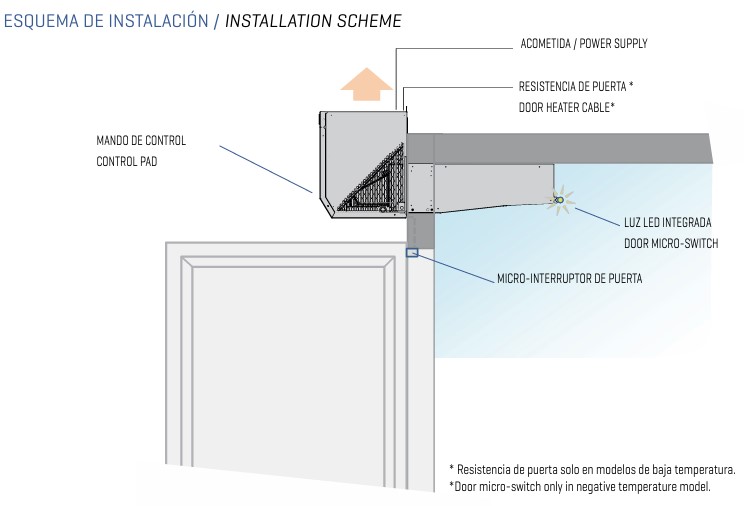 ESQUEMA DE INSTALACIÓN / INSTALLATION SCHEME

ACOMETIDA / POWER SUPPLY

RESISTENCIA DE PUERTA *
DOOR HEATER CABLE*

MANDO DE CONTROL
CONTROL PAD

LUZ LED INTEGRADA
DOOR MICRO-SWITCH

MICRO-INTERRUPTOR DE PUERTA

* Resistencia de puerta solo en modelos de baja temperatura.
*Door micro-switch only in negative temperature model.